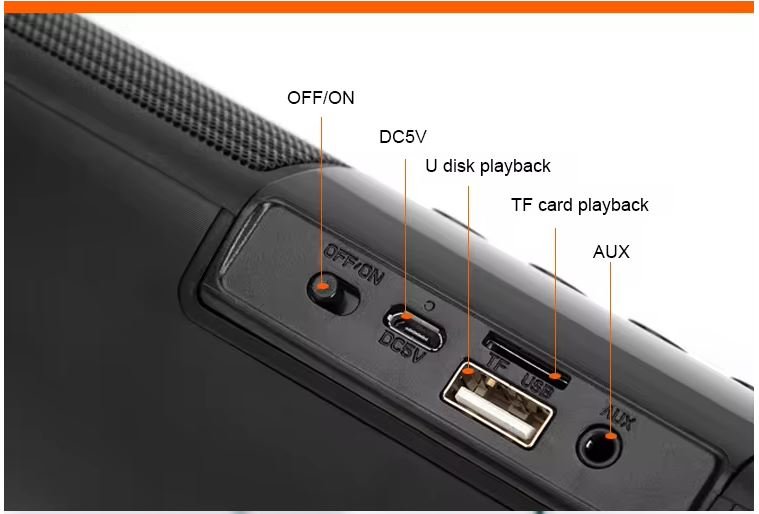 OFF/ON
DC5V
U disk playback
TF card playback
AUX

OFF/ON
DC5V
TF
USB
AUX