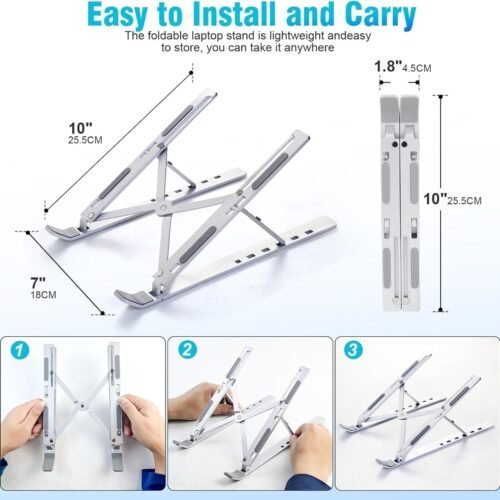 Easy to Install and Carry

The foldable laptop stand is lightweight andeasy to store, you can take it anywhere

10"
25.5CM

7"
18CM

1.8" 4.5CM

10" 25.5CM

1

2

3