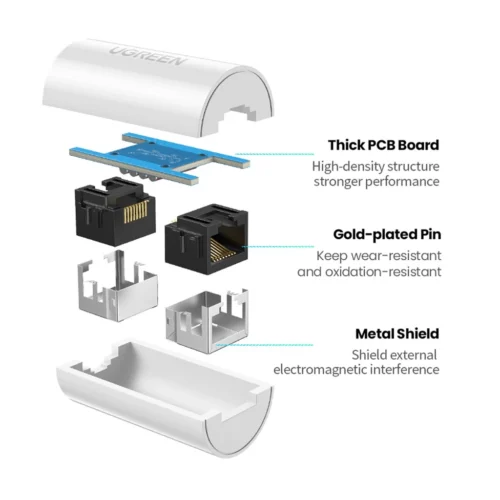 UGREEN

Thick PCB Board

High-density structure
stronger performance

Gold-plated Pin

Keep wear-resistant
and oxidation-resistant

Metal Shield

Shield external
electromagnetic interference